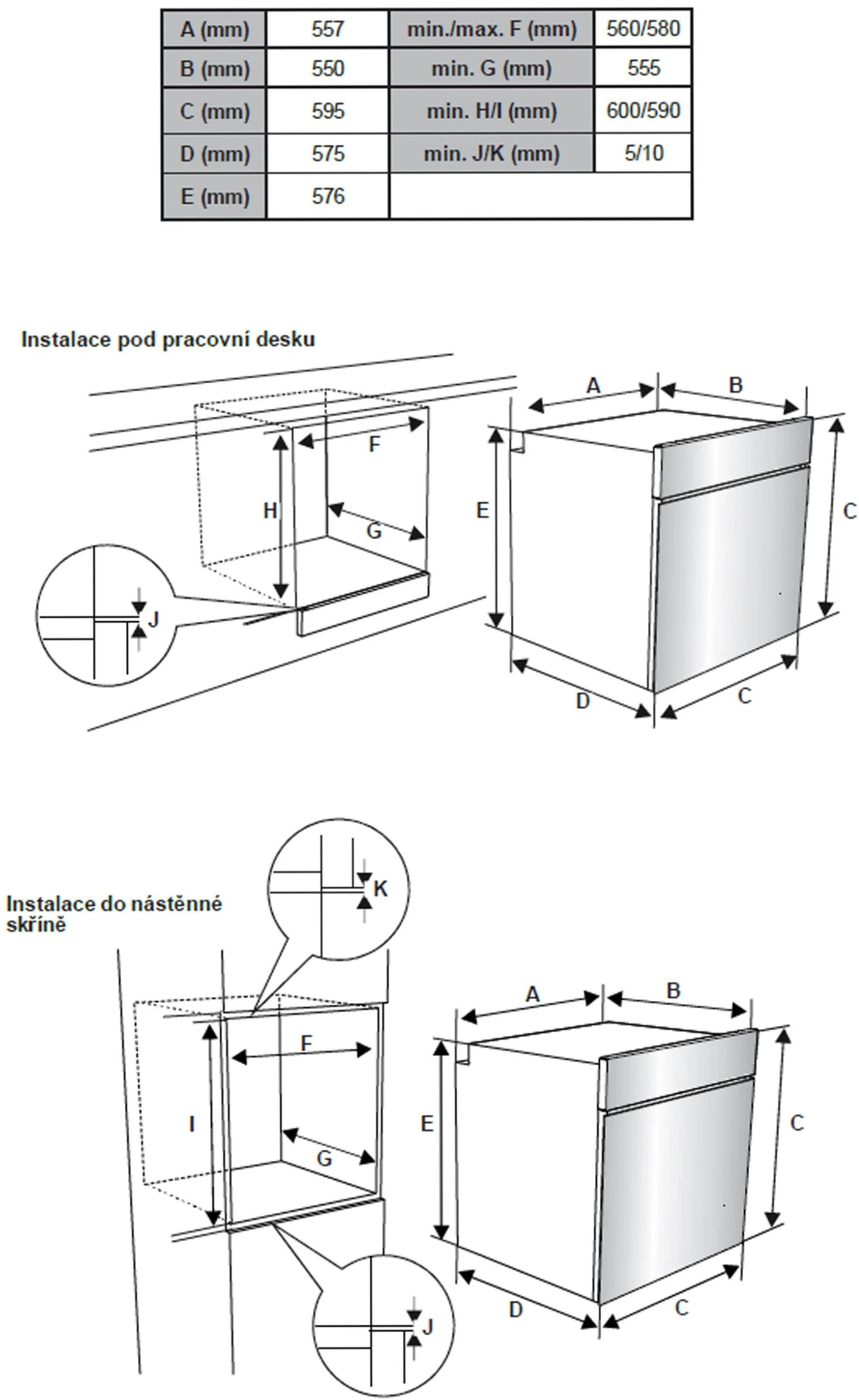 | A (mm) | 557 | min./max. F (mm) | 560/580 |
|---|---|---|---|
| B (mm) | 550 | min. G (mm) | 555 |
| C (mm) | 595 | min. H/I (mm) | 600/590 |
| D (mm) | 575 | min. J/K (mm) | 5/10 |
| E (mm) | 576 | | |

Instalace pod pracovní desku

F
H
G
J
A
B
E
C
D
C

Instalace do nástěnné skříně

K
F
I
G
J
A
B
E
C
D
C