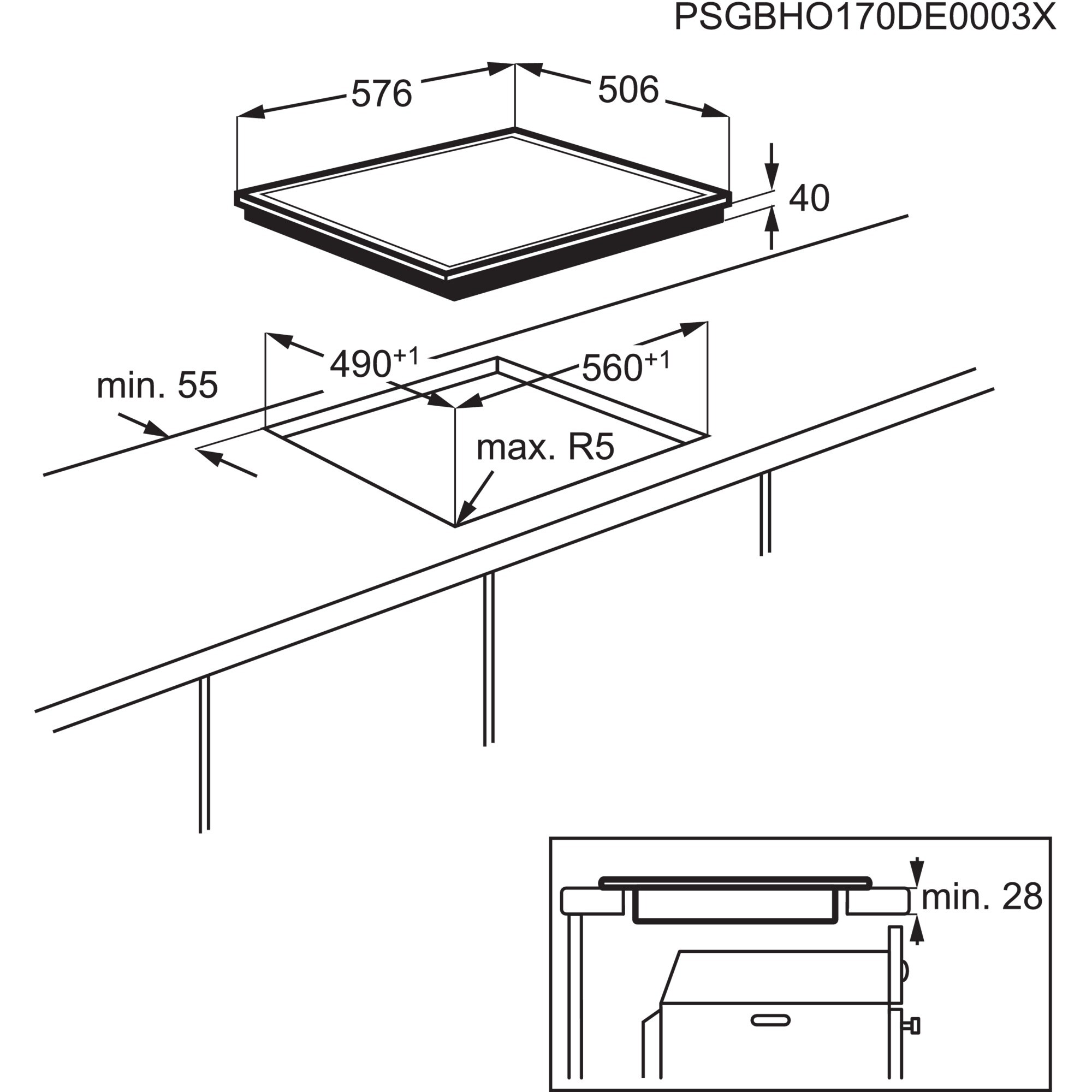 PSGBHO170DE0003X

576

506

40

$490^{+1}$

$560^{+1}$

min. 55

max. R5

min. 28