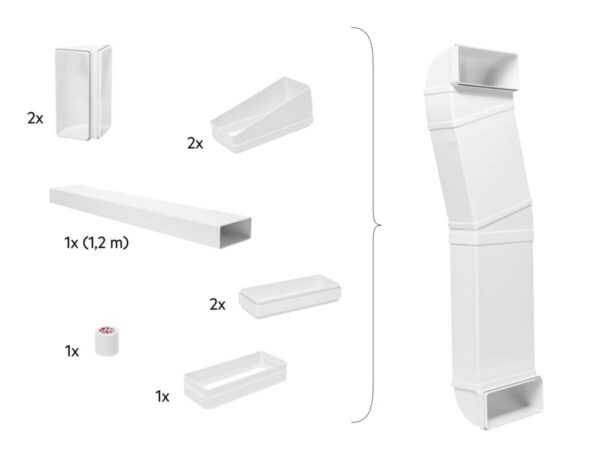 2x

2x

1x (1,2 m)

2x

1x

1x