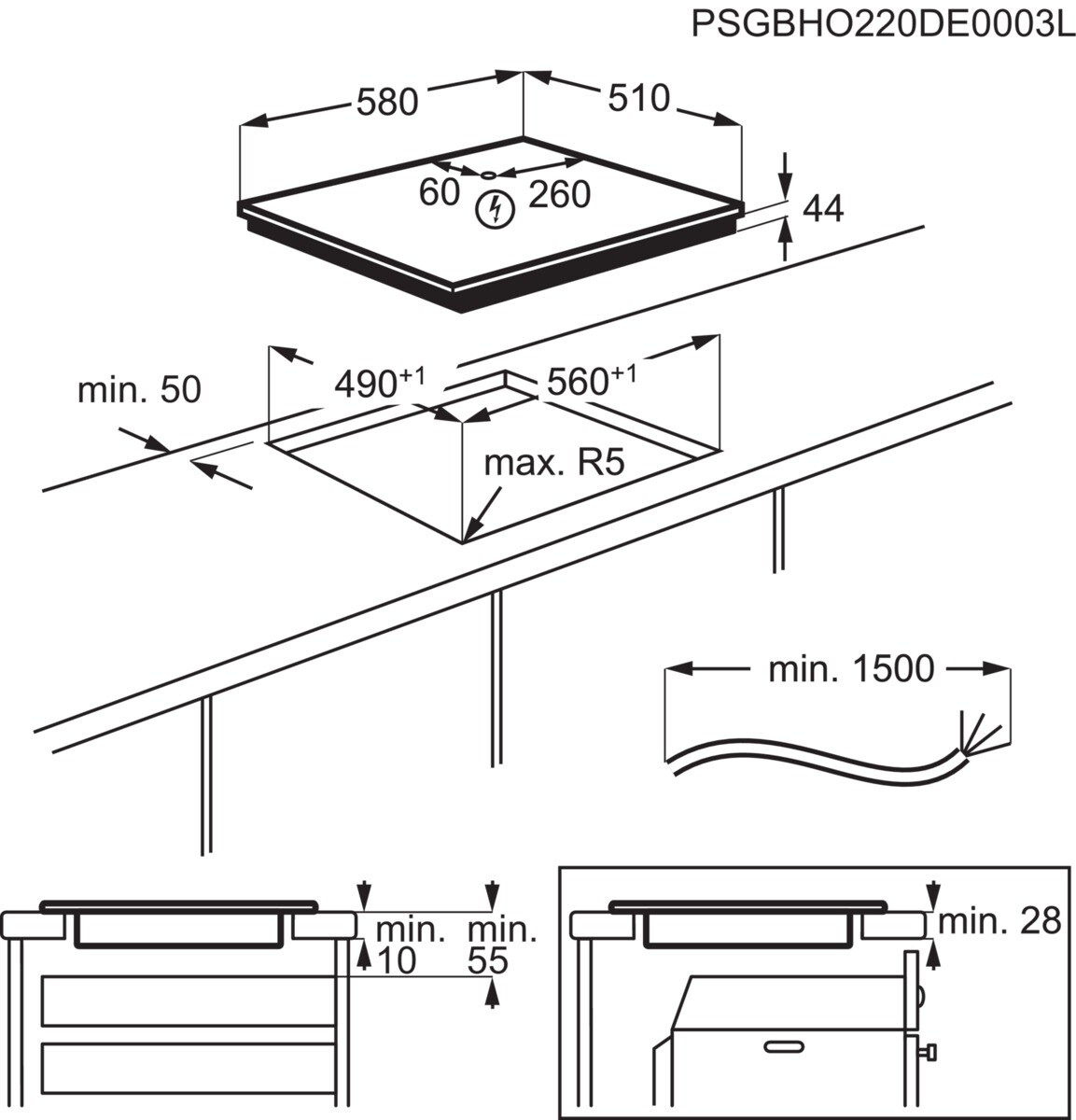 PSGBHO220DE0003L

580
510
60
260
44
min. 50
$490^{+1}$
$560^{+1}$
max. R5
min. 1500
min.
10
min.
55
min. 28