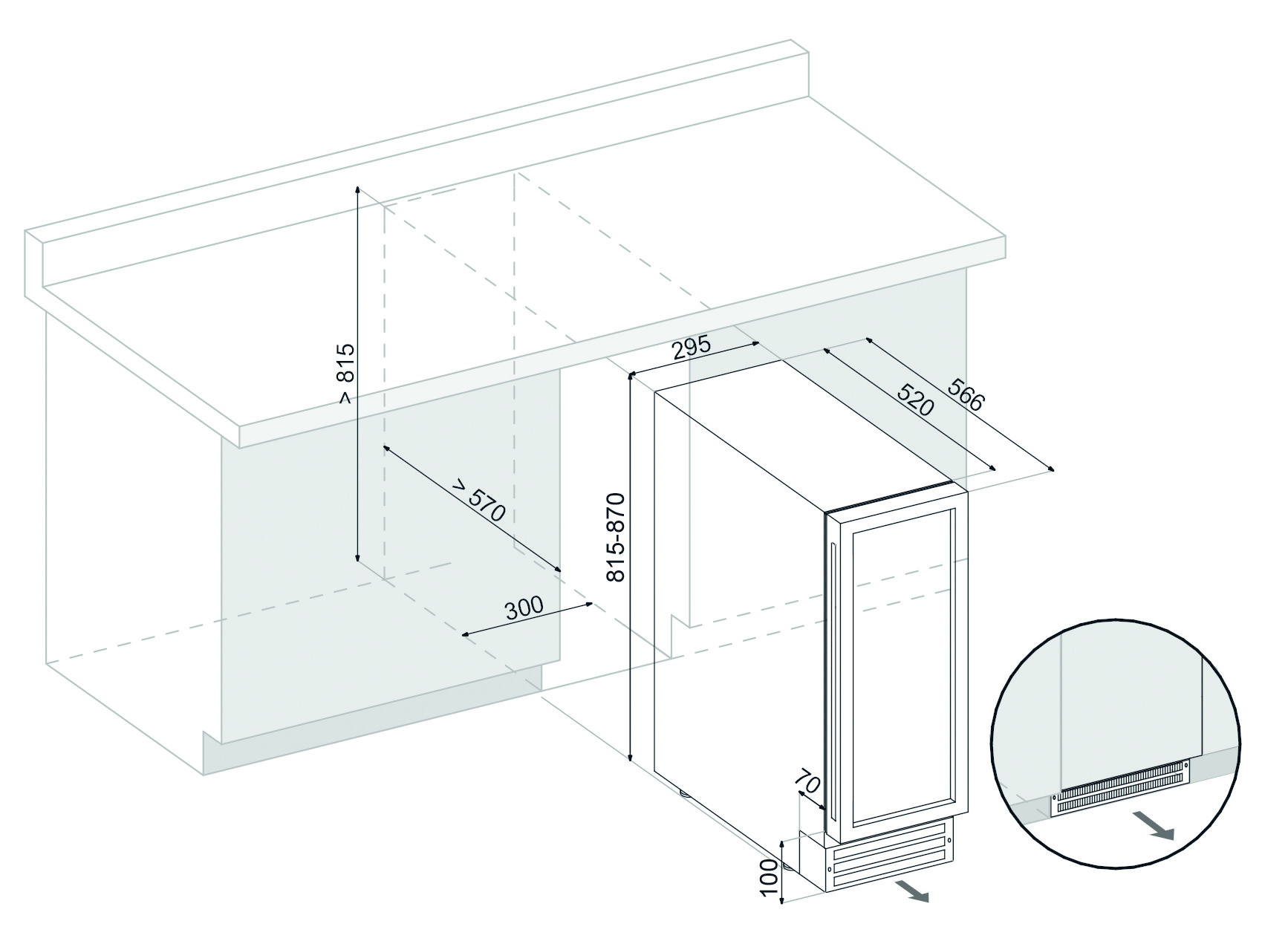 > 815
> 570
300
295
520
566
815-870
70
100