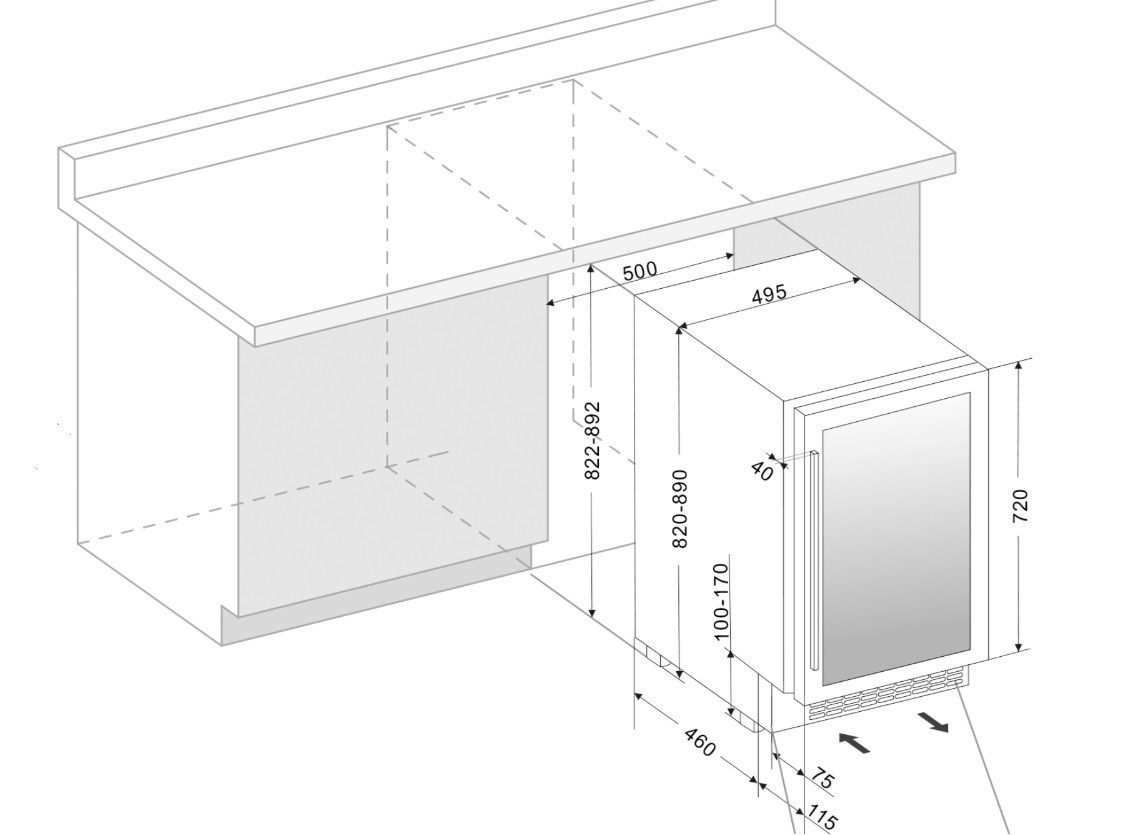 500
495
822-892
820-890
40
720
100-170
460
75
115